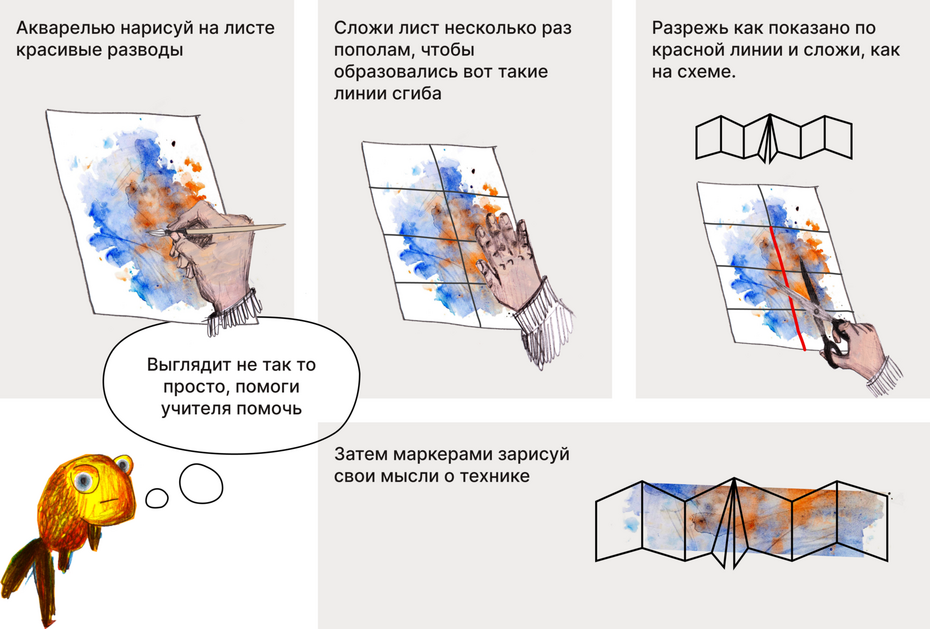 Акварелью нарисуй на листе красивые разводы

Сложи лист несколько раз пополам, чтобы образовались вот такие линии сгиба

Разрежь как показано по красной линии и сложи, как на схеме.

Выглядит не так то просто, помоги учителя помочь

Затем маркерами зарисуй свои мысли о технике