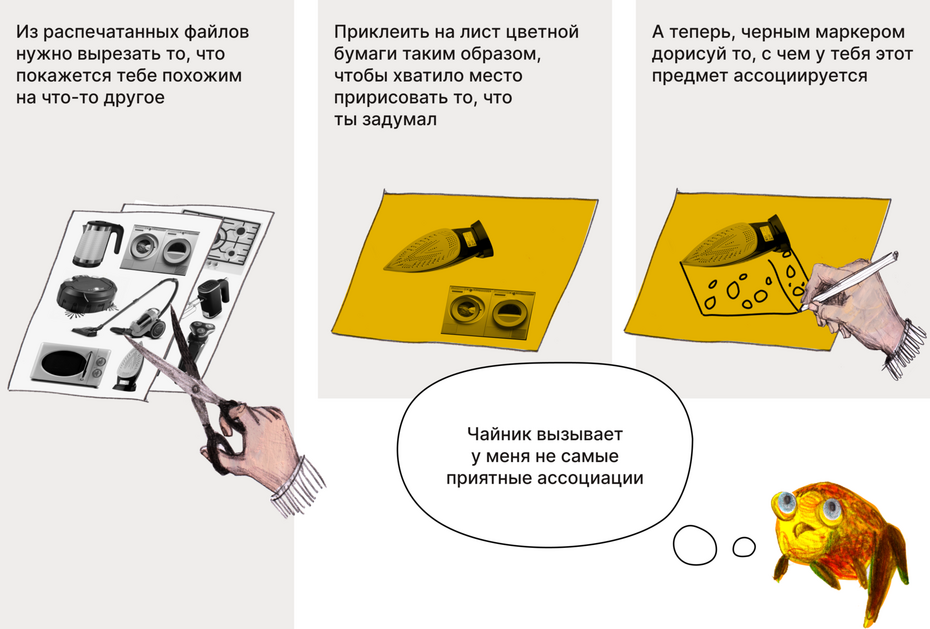 Из распечатанных файлов нужно вырезать то, что покажется тебе похожим на что-то другое

Приклеить на лист цветной бумаги таким образом, чтобы хватило место пририсовать то, что ты задумал

А теперь, черным маркером дорисуй то, с чем у тебя этот предмет ассоциируется

Чайник вызывает у меня не самые приятные ассоциации