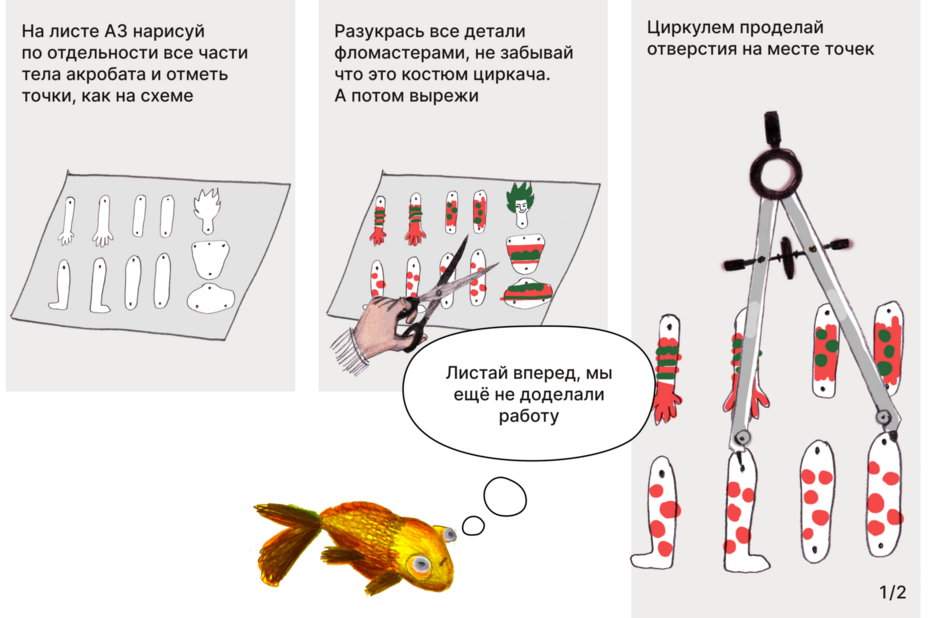 На листе А3 нарисуй по отдельности все части тела акробата и отметь точки, как на схеме

Разукрась все детали фломастерами, не забывай что это костюм циркача. А потом вырежи

Циркулем проделай отверстия на месте точек

Листай вперед, мы ещё не доделали работу

1/2