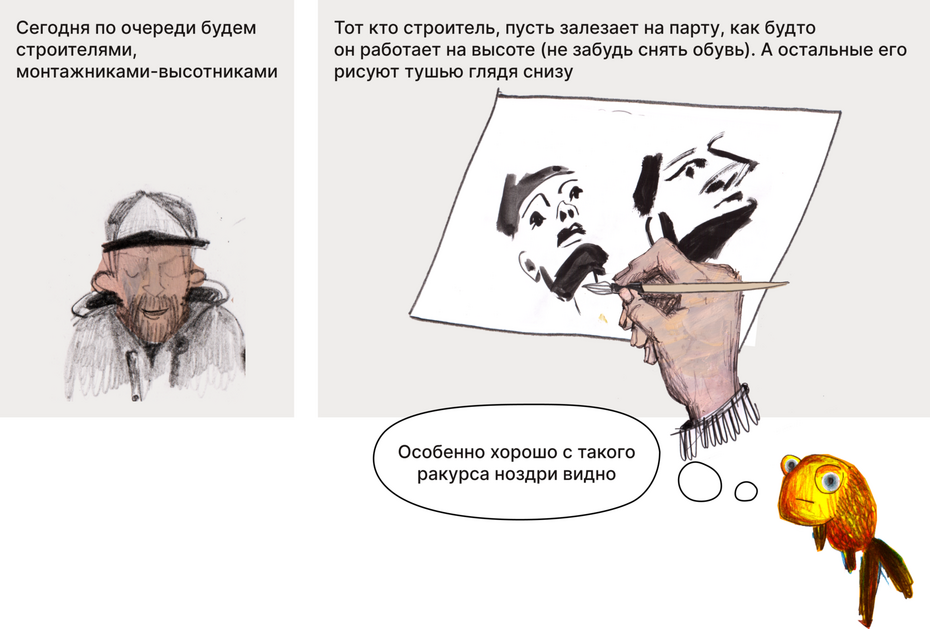 Сегодня по очереди будем строителями, монтажниками-высотниками

Тот кто строитель, пусть залезает на парту, как будто он работает на высоте (не забудь снять обувь). А остальные его рисуют тушью глядя снизу

Особенно хорошо с такого ракурса ноздри видно