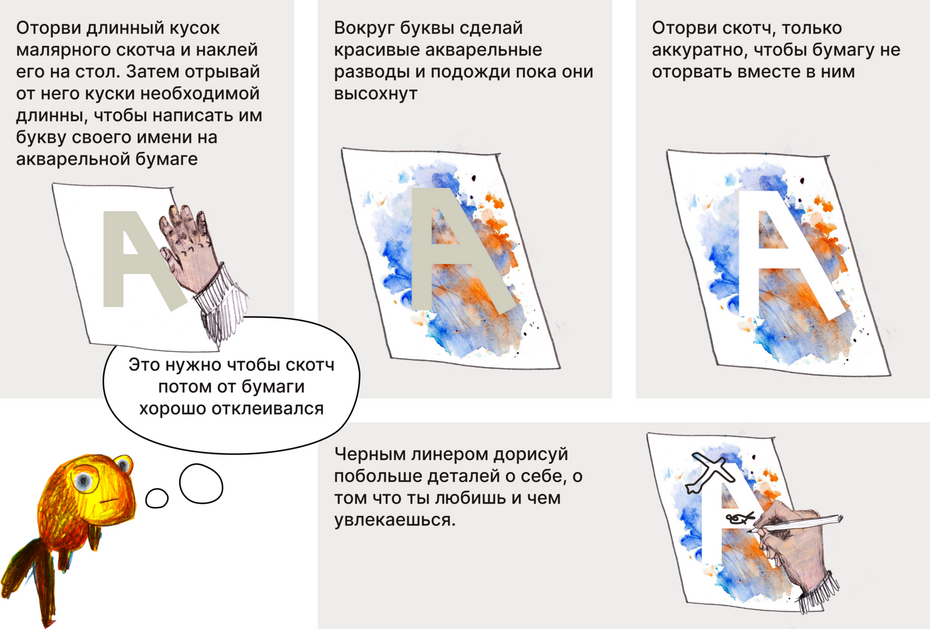 Оторви длинный кусок малярного скотча и наклей его на стол. Затем отрывай от него куски необходимой длинны, чтобы написать им букву своего имени на акварельной бумаге

A

Это нужно чтобы скотч потом от бумаги хорошо отклеивался

Вокруг буквы сделай красивые акварельные разводы и подожди пока они высохнут

A

Оторви скотч, только аккуратно, чтобы бумагу не оторвать вместе в ним

A

Черным линером дорисуй побольше деталей о себе, о том что ты любишь и чем увлекаешься.

A