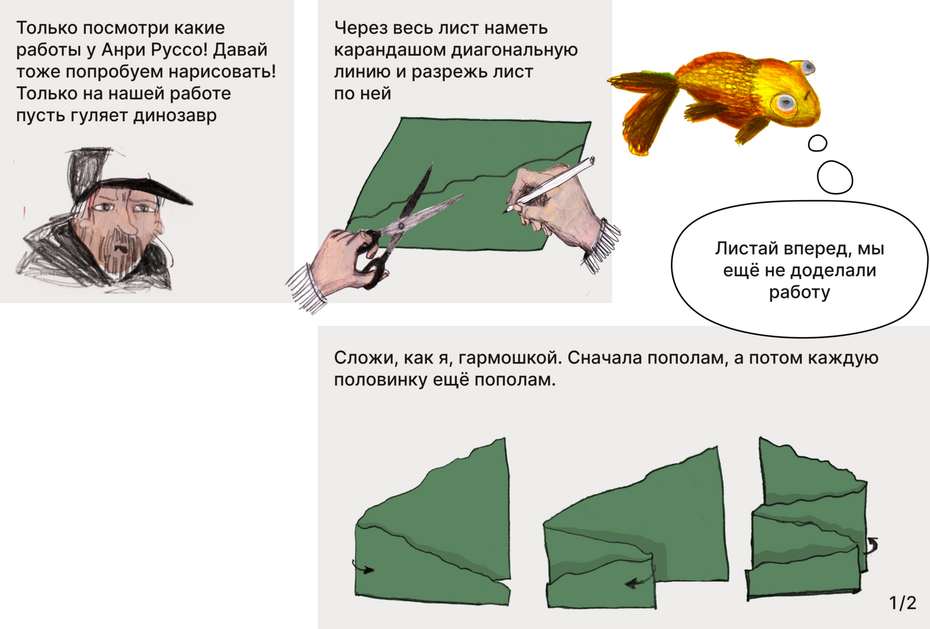 Только посмотри какие работы у Анри Руссо! Давай тоже попробуем нарисовать! Только на нашей работе пусть гуляет динозавр

Через весь лист наметь карандашом диагональную линию и разрежь лист по ней

Листай вперед, мы ещё не доделали работу

Сложи, как я, гармошкой. Сначала пополам, а потом каждую половинку ещё пополам.

1/2